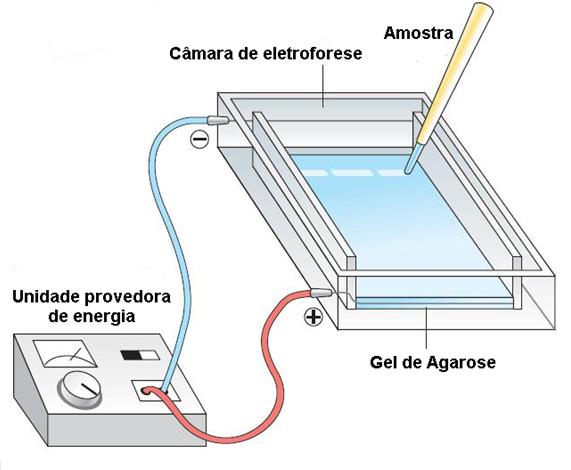 Amostra

Câmara de eletroforese

−

Unidade provedora de energia

+

Gel de Agarose